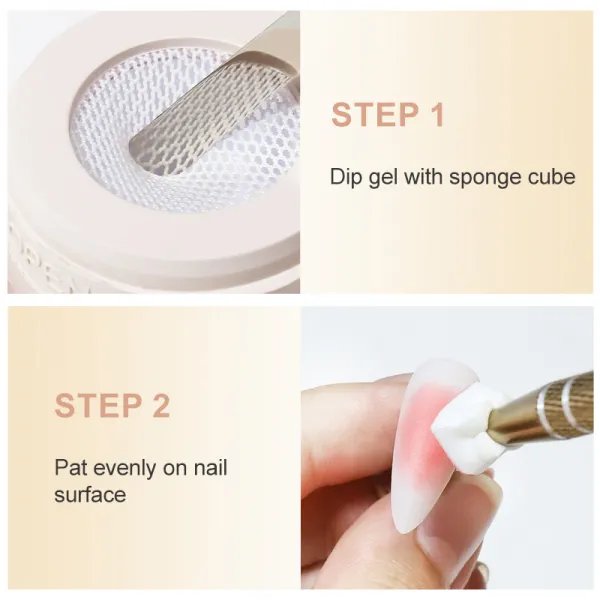 STEP 1

Dip gel with sponge cube

STEP 2

Pat evenly on nail surface